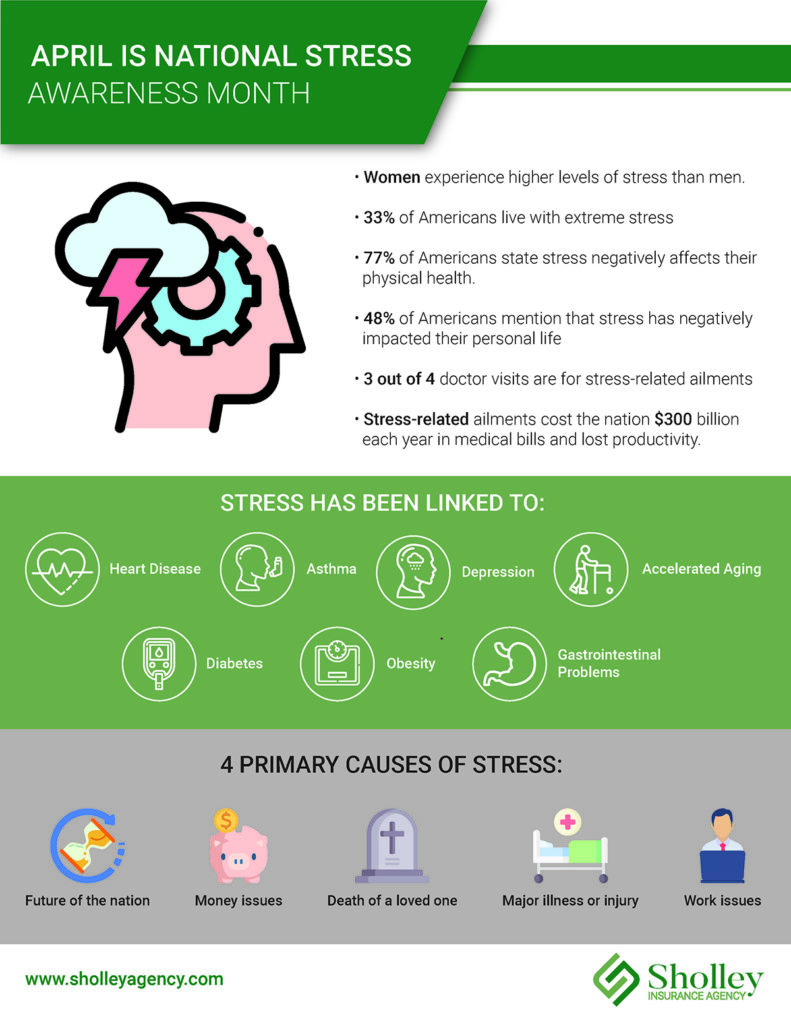 APRIL IS NATIONAL STRESS AWARENESS MONTH

• Women experience higher levels of stress than men.

• 33% of Americans live with extreme stress

• 77% of Americans state stress negatively affects their physical health.

• 48% of Americans mention that stress has negatively impacted their personal life

• 3 out of 4 doctor visits are for stress-related ailments

• Stress-related ailments cost the nation $300 billion each year in medical bills and lost productivity.

STRESS HAS BEEN LINKED TO:

Heart Disease

Asthma

Depression

Accelerated Aging

Diabetes

Obesity

Gastrointestinal Problems

4 PRIMARY CAUSES OF STRESS:

Future of the nation

Money issues

Death of a loved one

Major illness or injury

Work issues

www.sholleyagency.com

Sholley INSURANCE AGENCY